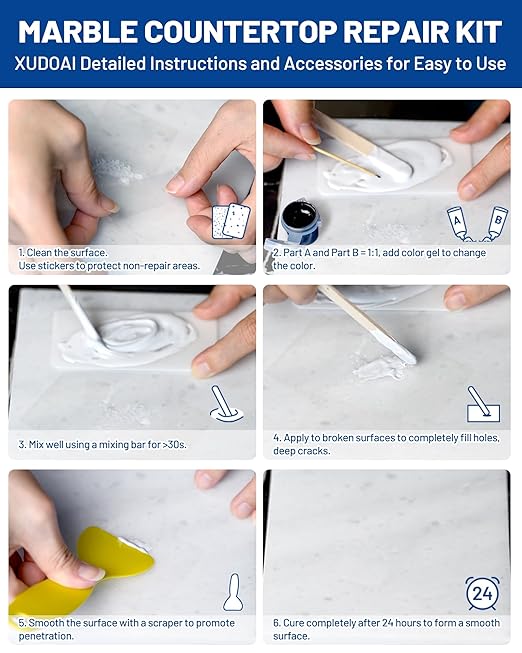 MARBLE COUNTERTOP REPAIR KIT
XUDOAI Detailed Instructions and Accessories for Easy to Use

1. Clean the surface.
Use stickers to protect non-repair areas.

A B

2. Part A and Part B = 1:1, add color gel to change the color.

3. Mix well using a mixing bar for >30s.

4. Apply to broken surfaces to completely fill holes, deep cracks.

5. Smooth the surface with a scraper to promote penetration.

24

6. Cure completely after 24 hours to form a smooth surface.