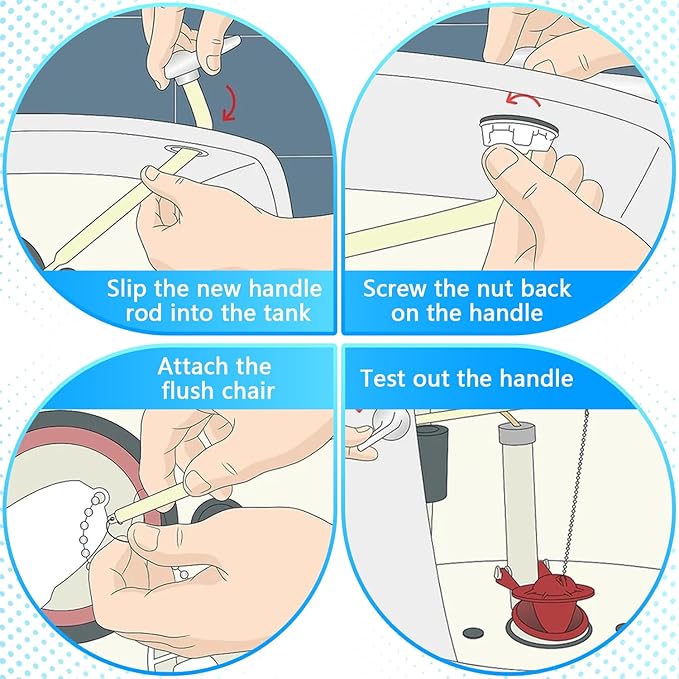 Slip the new handle rod into the tank

Screw the nut back on the handle

Attach the flush chair

Test out the handle