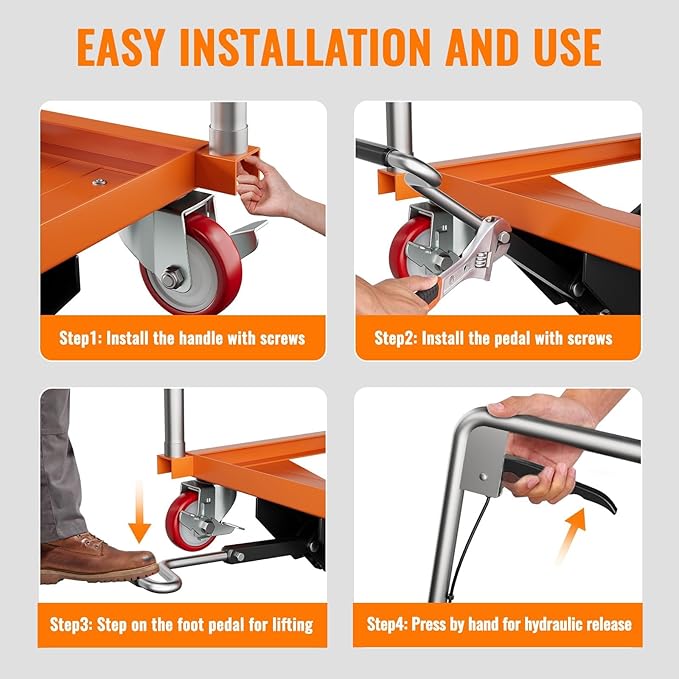 EASY INSTALLATION AND USE

Step1: Install the handle with screws

Step2: Install the pedal with screws

Step3: Step on the foot pedal for lifting

Step4: Press by hand for hydraulic release