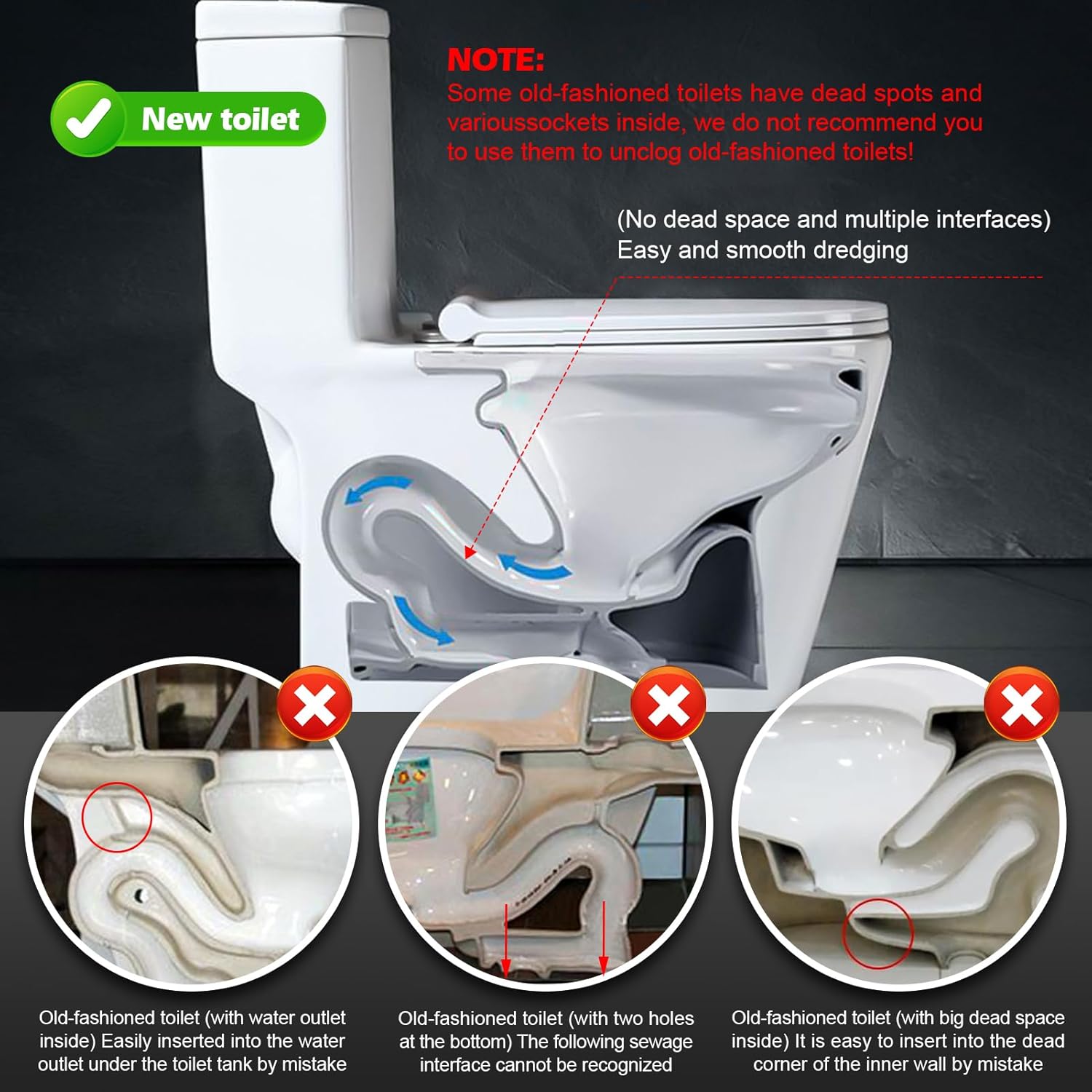 New toilet

NOTE:
Some old-fashioned toilets have dead spots and varioussockets inside, we do not recommend you to use them to unclog old-fashioned toilets!

(No dead space and multiple interfaces)
Easy and smooth dredging

Old-fashioned toilet (with water outlet inside) Easily inserted into the water outlet under the toilet tank by mistake

Old-fashioned toilet (with two holes at the bottom) The following sewage interface cannot be recognized

Old-fashioned toilet (with big dead space inside) It is easy to insert into the dead corner of the inner wall by mistake