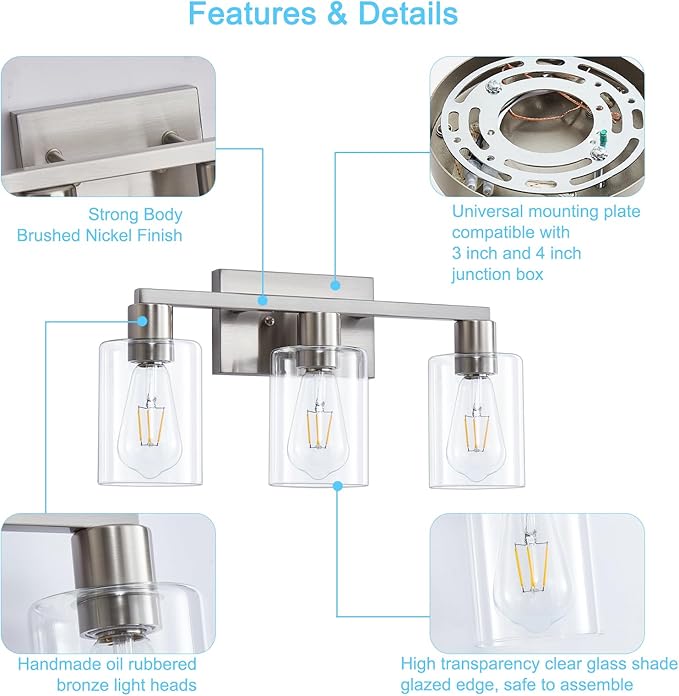 Features & Details

Strong Body
Brushed Nickel Finish

Universal mounting plate compatible with 3 inch and 4 inch junction box

Handmade oil rubbered bronze light heads

High transparency clear glass shade glazed edge, safe to assemble