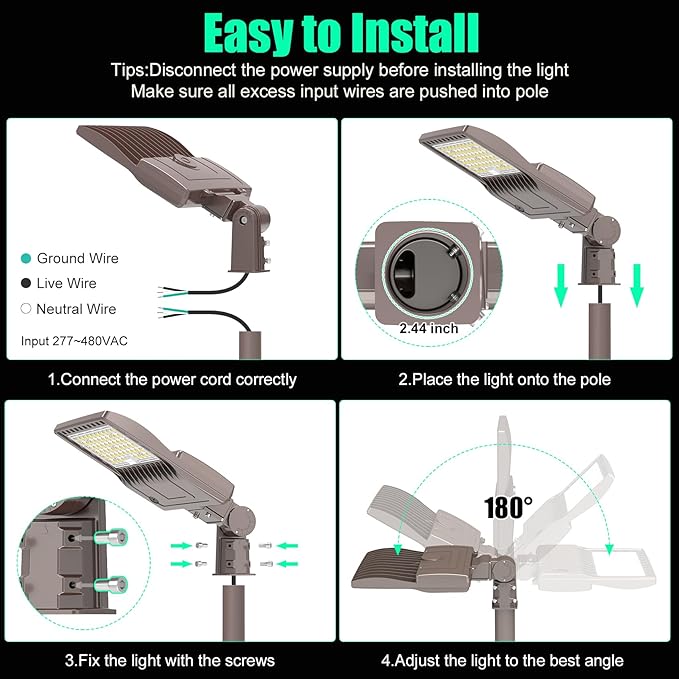 Easy to Install

Tips:Disconnect the power supply before installing the light
Make sure all excess input wires are pushed into pole

Ground Wire
Live Wire
Neutral Wire

Input 277~480VAC

1.Connect the power cord correctly

2.44 inch

2.Place the light onto the pole

3.Fix the light with the screws

180°

4.Adjust the light to the best angle