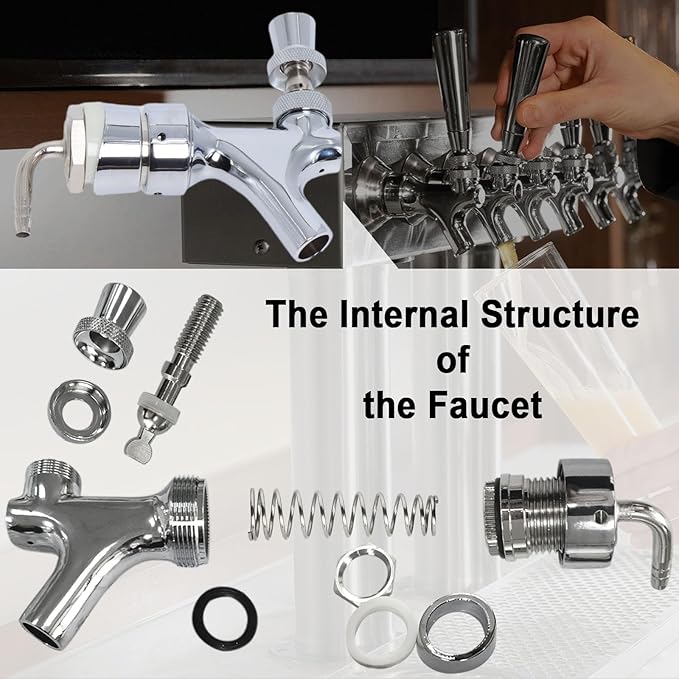 The Internal Structure of the Faucet