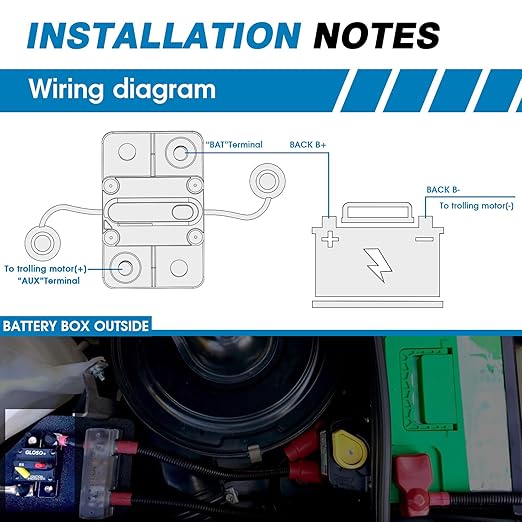 INSTALLATION NOTES

Wiring diagram

"BAT"Terminal

BACK B+

BACK B-

To trolling motor(-)

To trolling motor(+)

"AUX"Terminal

BATTERY BOX OUTSIDE

GLOSO