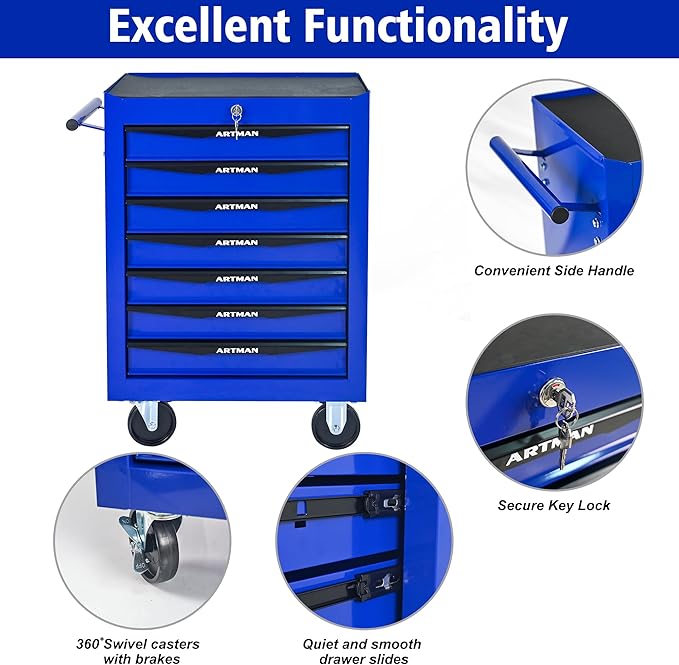 Excellent Functionality

ARTMAN

ARTMAN

ARTMAN

ARTMAN

ARTMAN

ARTMAN

ARTMAN

Convenient Side Handle

ARTMAN

Secure Key Lock

360°Swivel casters with brakes

Quiet and smooth drawer slides