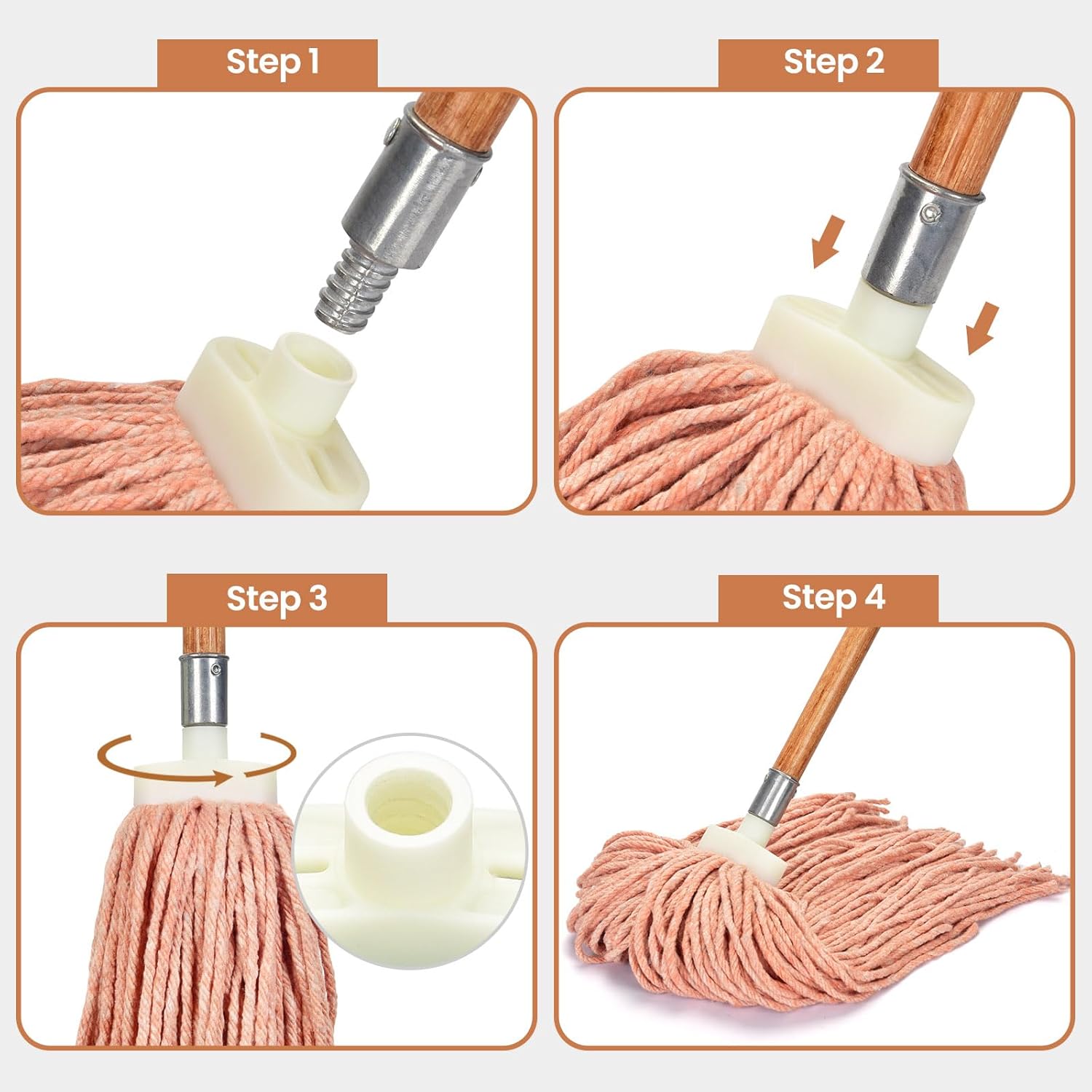 Step 1

Step 2

Step 3

Step 4