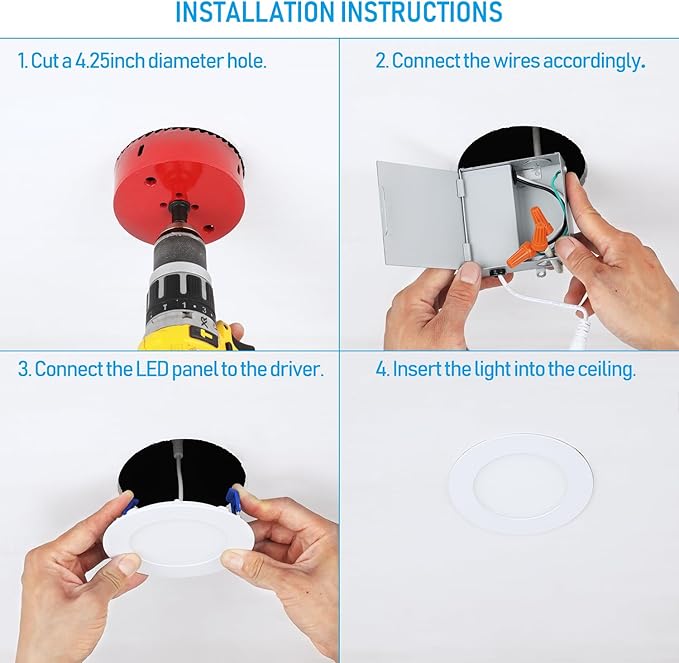 INSTALLATION INSTRUCTIONS

1. Cut a 4.25inch diameter hole.

2. Connect the wires accordingly.

3. Connect the LED panel to the driver.

4. Insert the light into the ceiling.