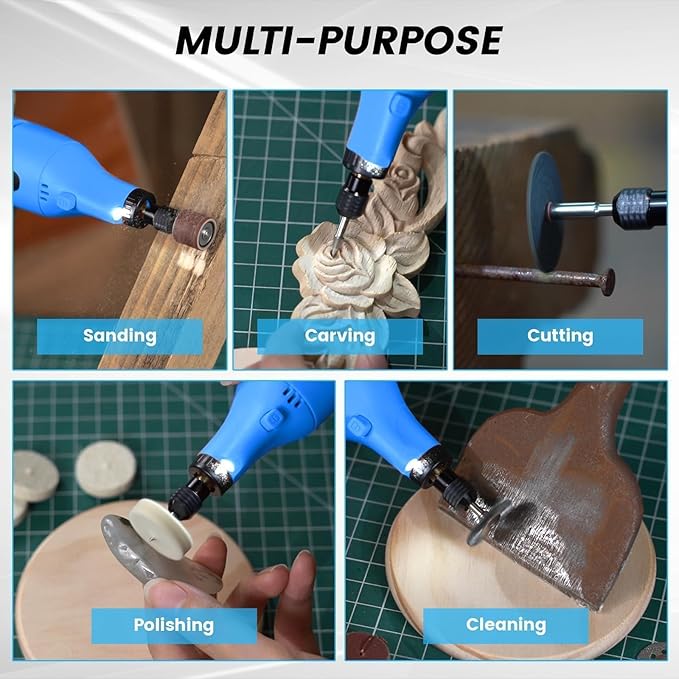 MULTI-PURPOSE

Sanding

Carving

Cutting

Polishing

Cleaning