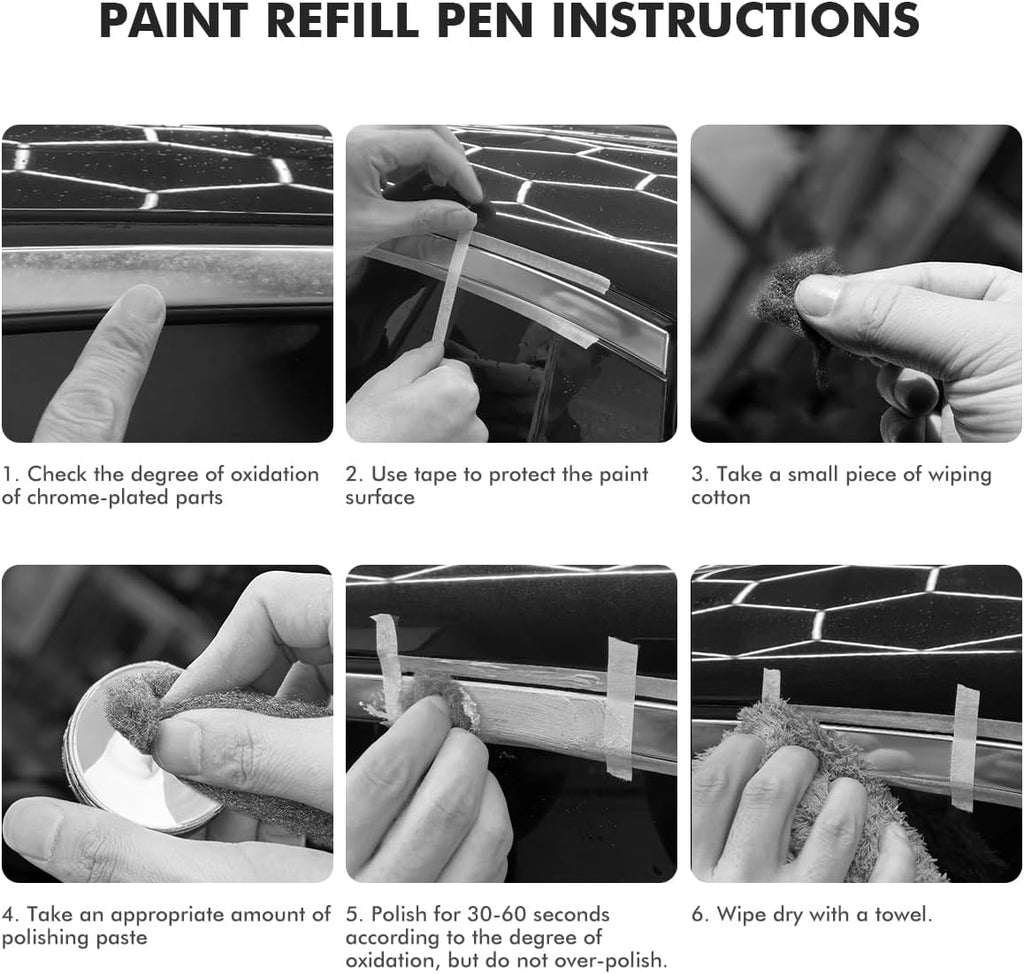 PAINT REFILL PEN INSTRUCTIONS

1. Check the degree of oxidation of chrome-plated parts

2. Use tape to protect the paint surface

3. Take a small piece of wiping cotton

4. Take an appropriate amount of polishing paste

5. Polish for 30-60 seconds according to the degree of oxidation, but do not over-polish.

6. Wipe dry with a towel.