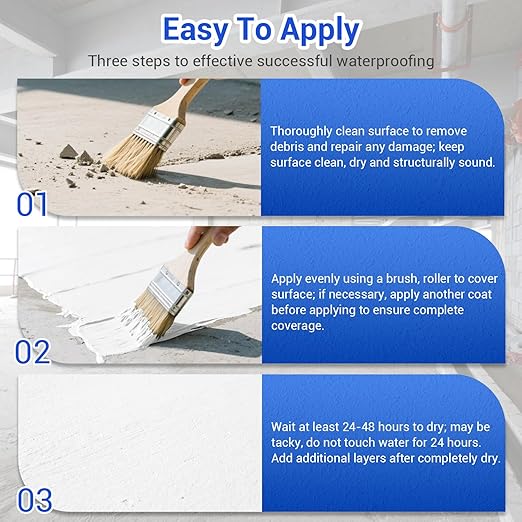 Easy To Apply

Three steps to effective successful waterproofing

01

Thoroughly clean surface to remove debris and repair any damage; keep surface clean, dry and structurally sound.

02

Apply evenly using a brush, roller to cover surface; if necessary, apply another coat before applying to ensure complete coverage.

03

Wait at least 24-48 hours to dry; may be tacky, do not touch water for 24 hours. Add additional layers after completely dry.