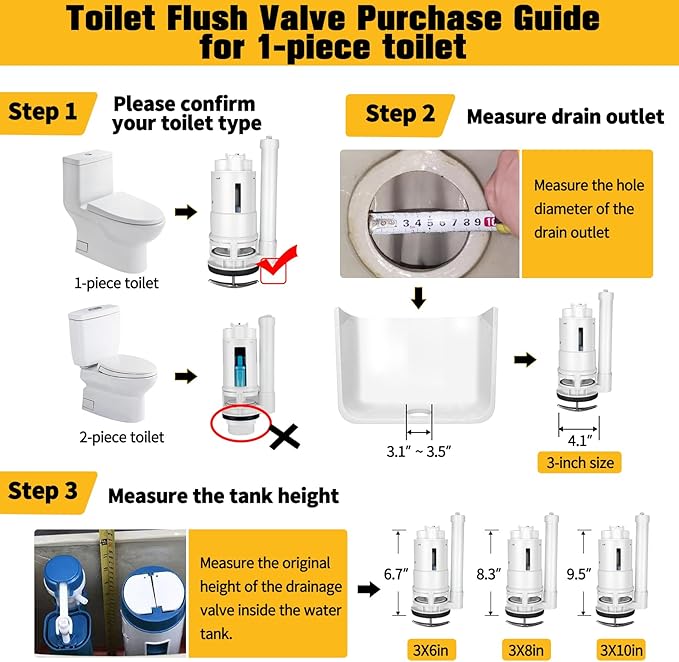 Toilet Flush Valve Purchase Guide for 1-piece toilet

Step 1 Please confirm your toilet type

1-piece toilet

2-piece toilet

Step 2 Measure drain outlet

3 4 5 6 7 8 9 10

Measure the hole diameter of the drain outlet

3.1″ ~ 3.5″

4.1″

3-inch size

Step 3 Measure the tank height

Measure the original height of the drainage valve inside the water tank.

6.7″

8.3″

9.5″

3X6in

3X8in

3X10in