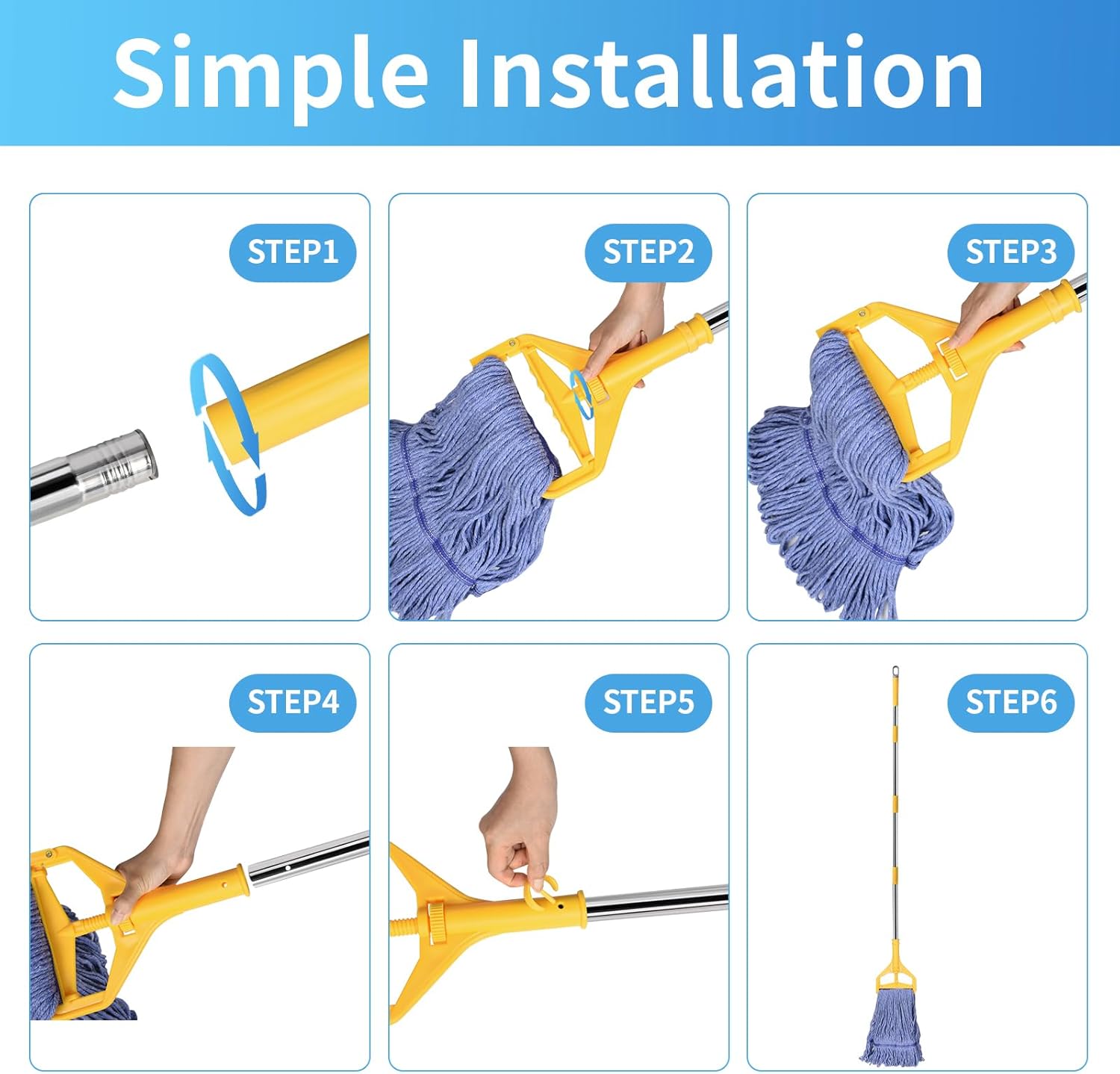 Simple Installation

STEP1

STEP2

STEP3

STEP4

STEP5

STEP6