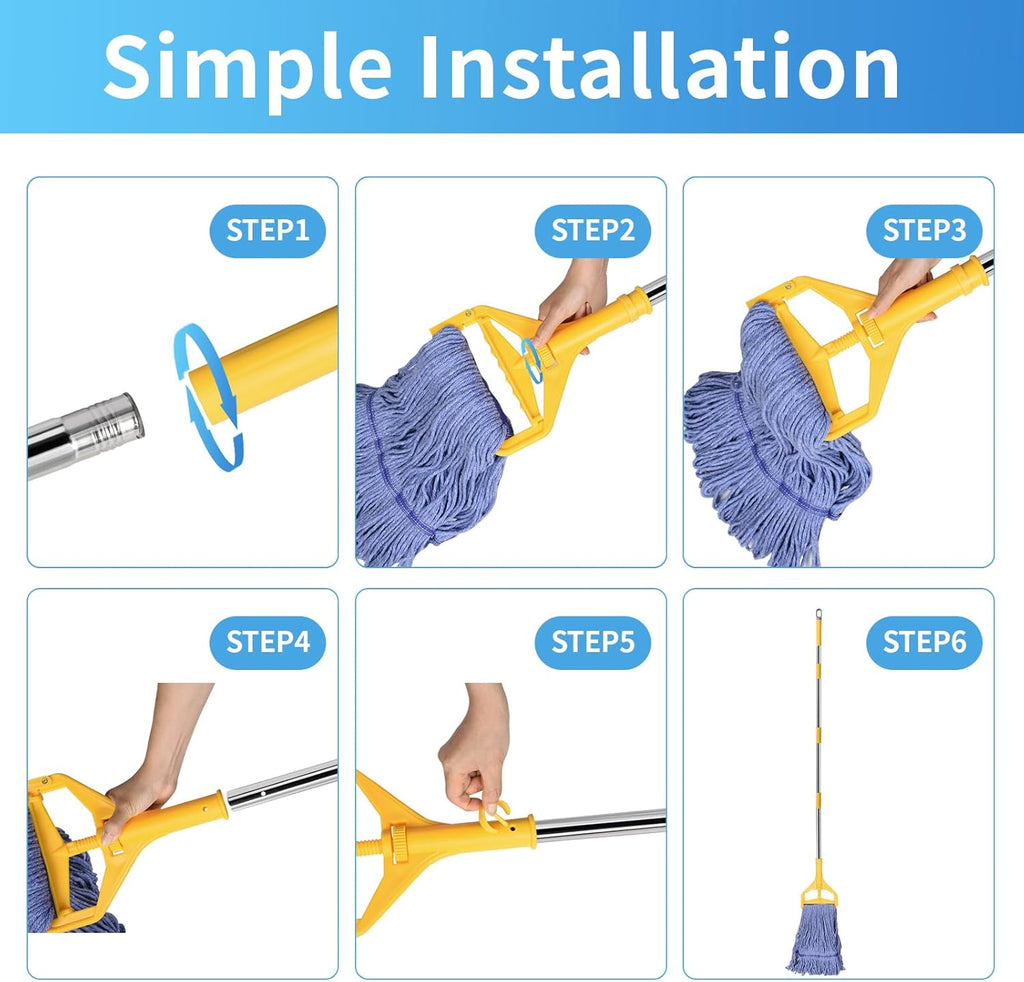 Simple Installation

STEP1

STEP2

STEP3

STEP4

STEP5

STEP6