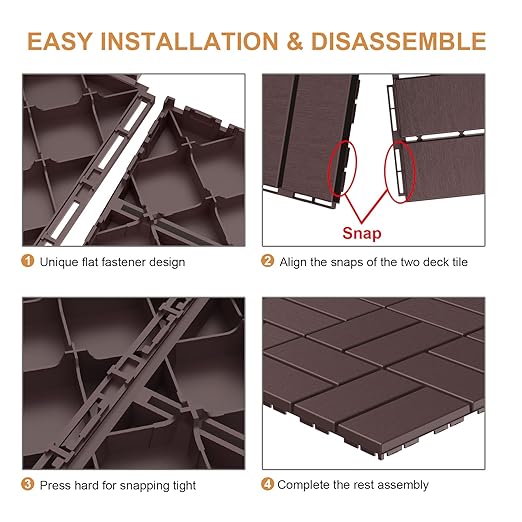 EASY INSTALLATION & DISASSEMBLE

Snap

1 Unique flat fastener design

2 Align the snaps of the two deck tile

3 Press hard for snapping tight

4 Complete the rest assembly