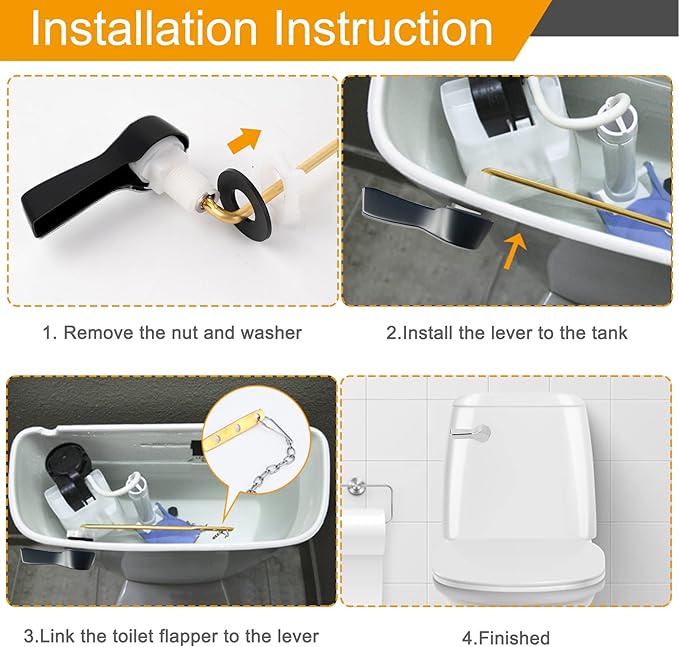 Installation Instruction

1. Remove the nut and washer

2.Install the lever to the tank

3.Link the toilet flapper to the lever

4.Finished