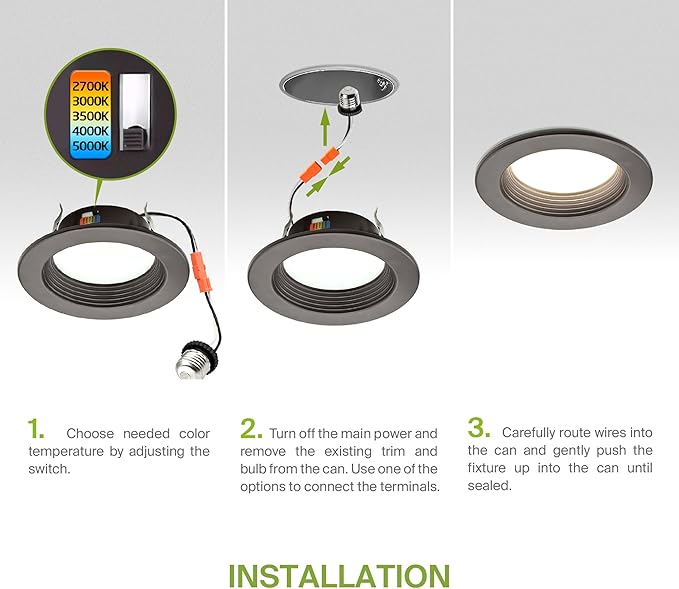 2700K
3000K
3500K
4000K
5000K

1. Choose needed color temperature by adjusting the switch.

2. Turn off the main power and remove the existing trim and bulb from the can. Use one of the options to connect the terminals.

3. Carefully route wires into the can and gently push the fixture up into the can until sealed.

INSTALLATION