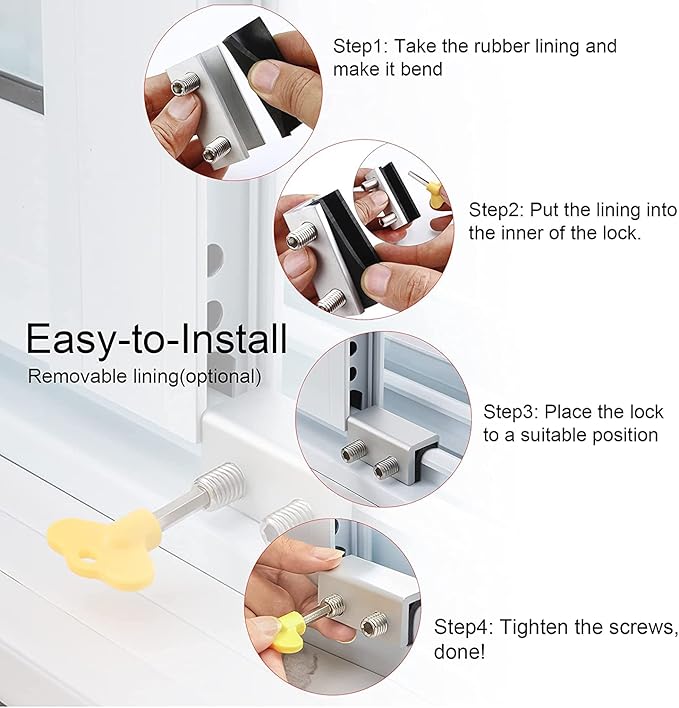 Step1: Take the rubber lining and make it bend

Step2: Put the lining into the inner of the lock.

Easy-to-Install
Removable lining(optional)

Step3: Place the lock to a suitable position

Step4: Tighten the screws, done!