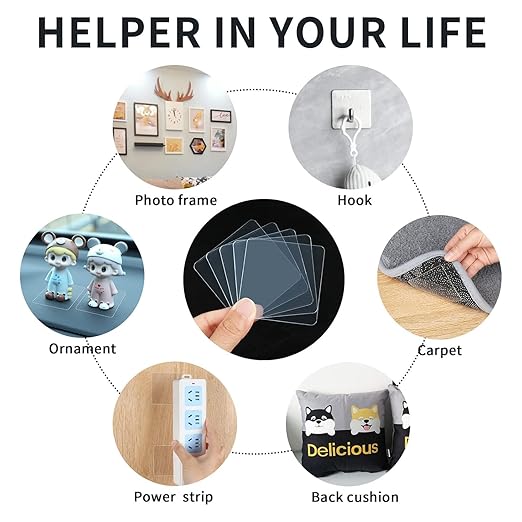 HELPER IN YOUR LIFE

Photo frame

Hook

Ornament

Carpet

Power strip

Delicious

Back cushion