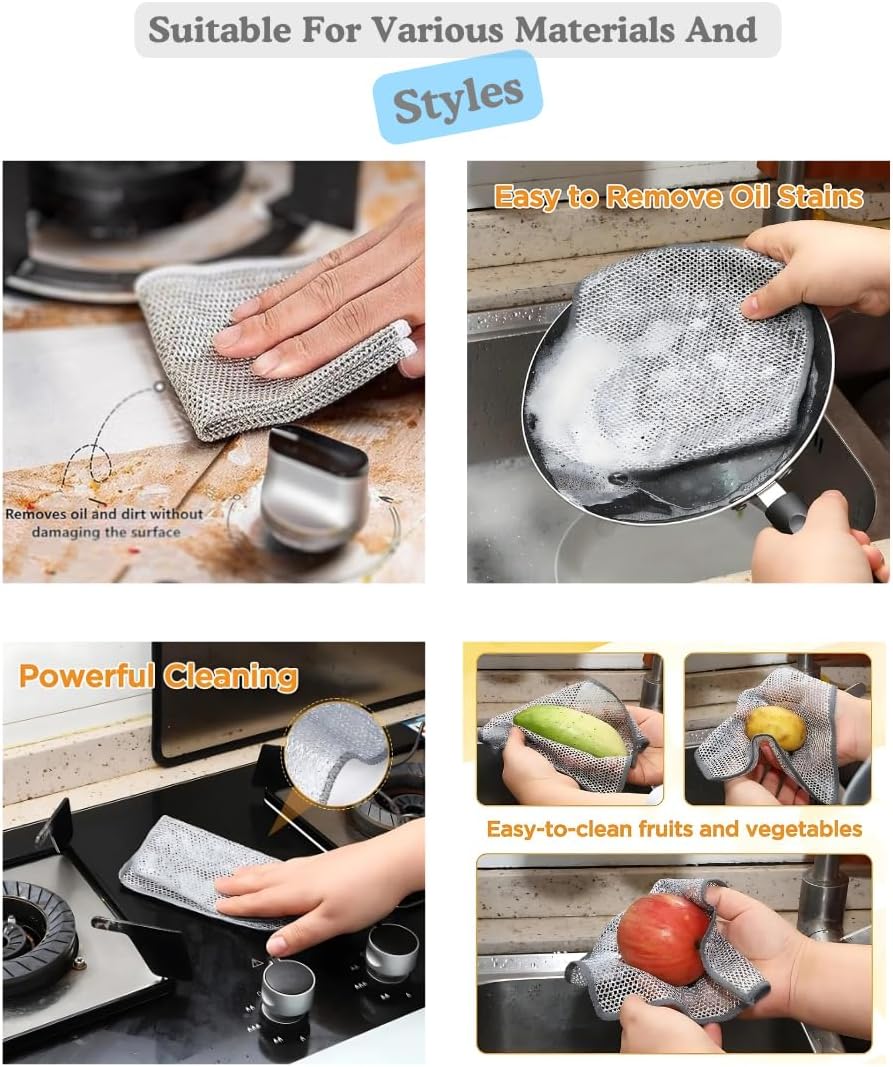 Suitable For Various Materials And

Styles

Removes oil and dirt without damaging the surface

Easy to Remove Oil Stains

Powerful Cleaning

Easy-to-clean fruits and vegetables