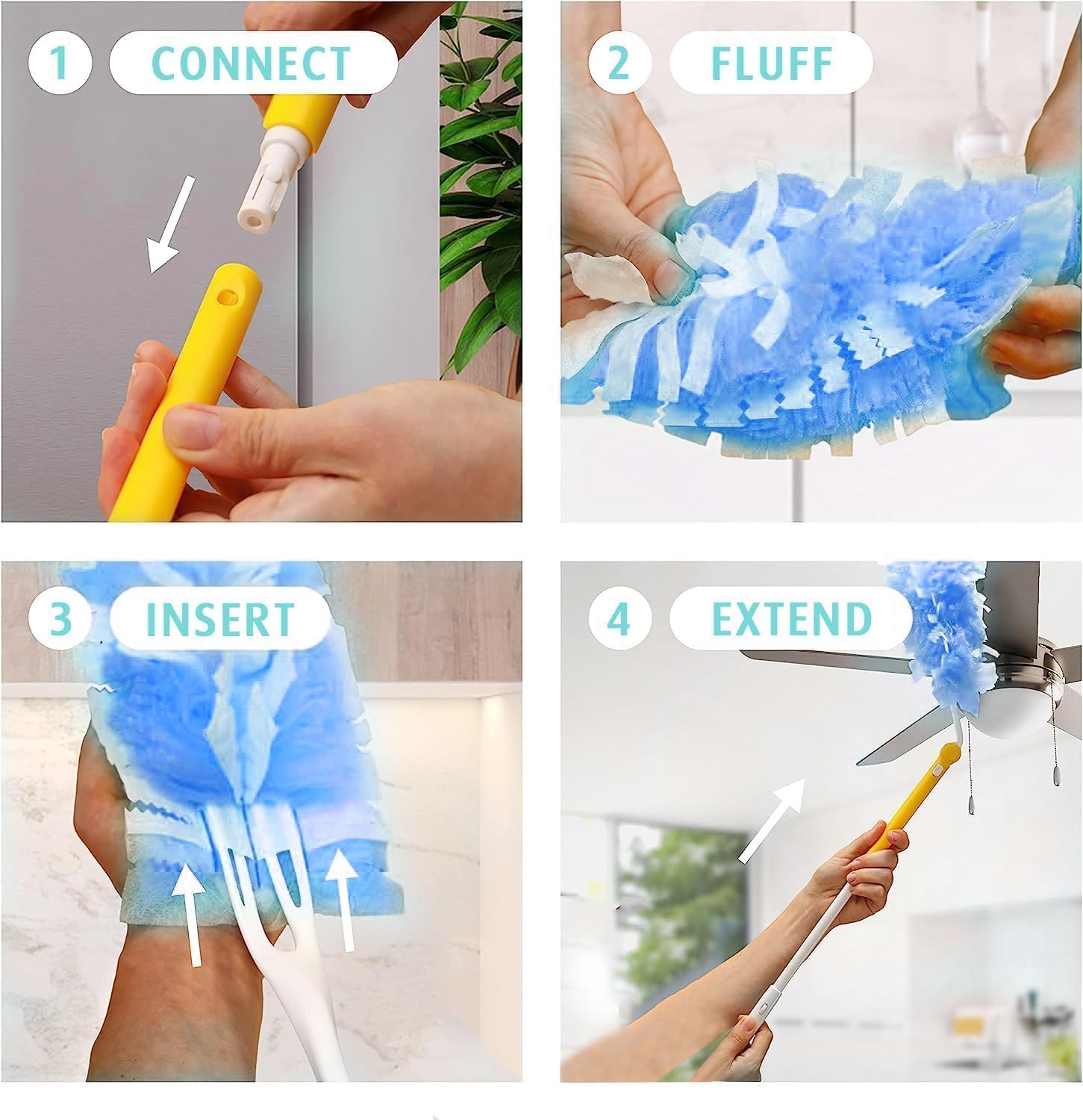 1 CONNECT

2 FLUFF

3 INSERT

4 EXTEND