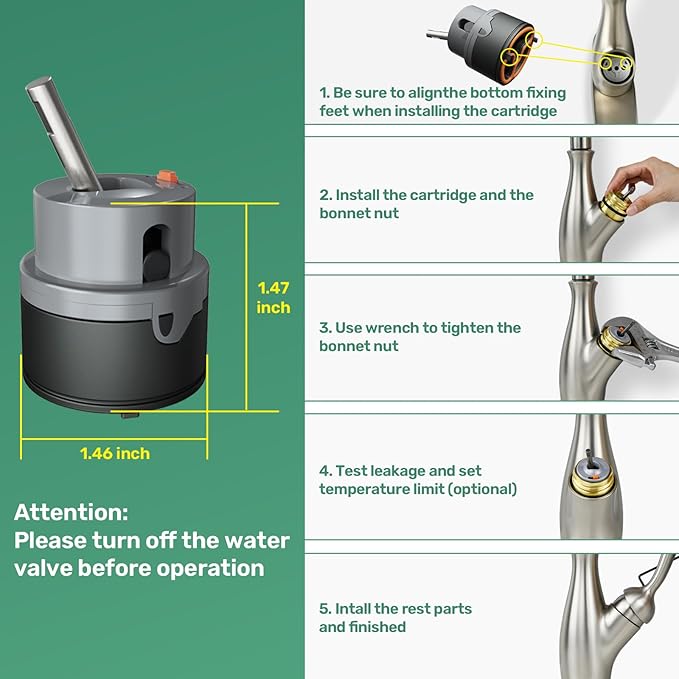 1.47 inch

1.46 inch

Attention:
Please turn off the water valve before operation

1. Be sure to alignthe bottom fixing feet when installing the cartridge

2. Install the cartridge and the bonnet nut

3. Use wrench to tighten the bonnet nut

4. Test leakage and set temperature limit (optional)

5. Intall the rest parts and finished