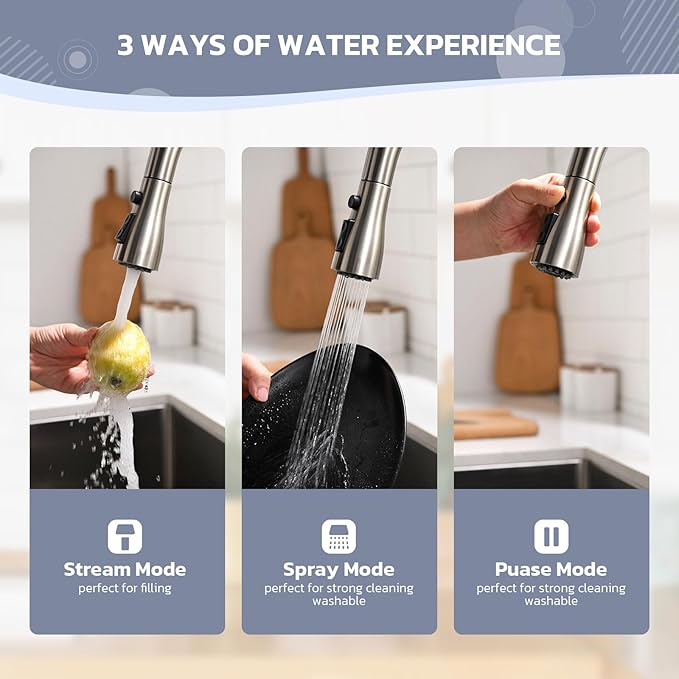 3 WAYS OF WATER EXPERIENCE

Stream Mode
perfect for filling

Spray Mode
perfect for strong cleaning washable

Puase Mode
perfect for strong cleaning washable