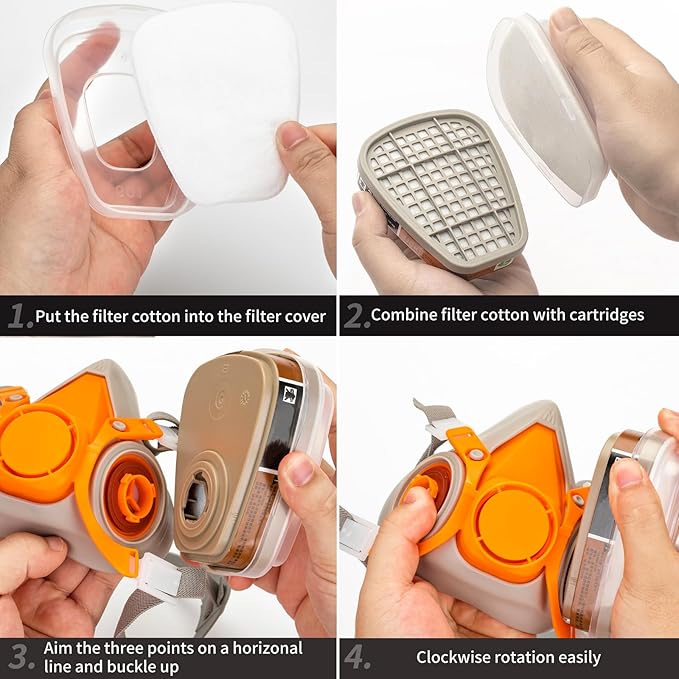 1. Put the filter cotton into the filter cover

2. Combine filter cotton with cartridges

3. Aim the three points on a horizonal line and buckle up

4. Clockwise rotation easily