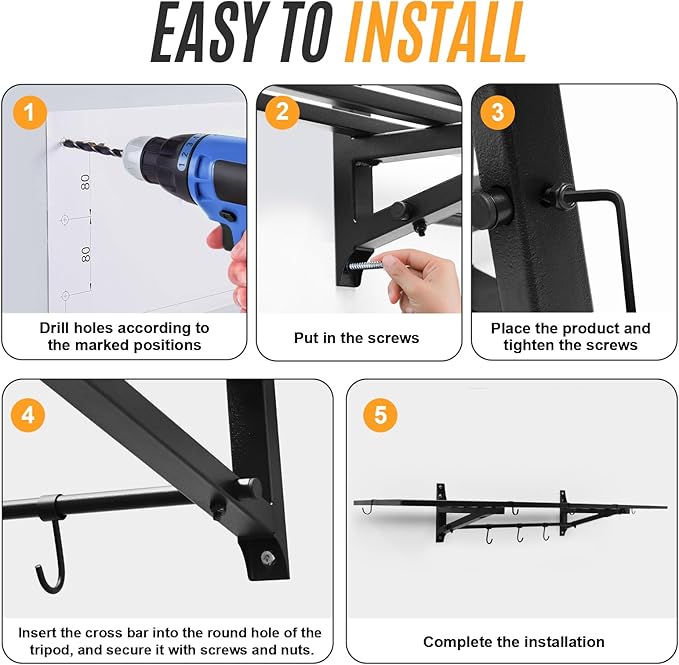 EASY TO INSTALL

1

80

80

Drill holes according to the marked positions

2

Put in the screws

3

Place the product and tighten the screws

4

Insert the cross bar into the round hole of the tripod, and secure it with screws and nuts.

5

Complete the installation