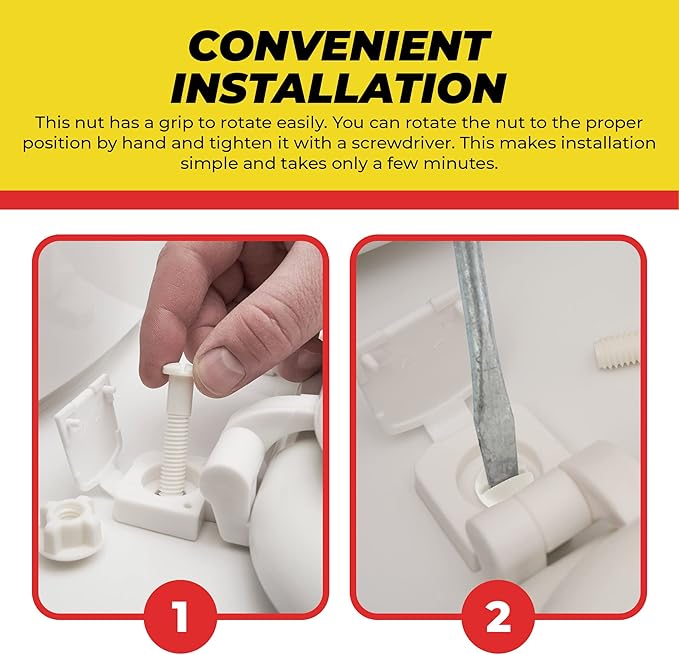 CONVENIENT INSTALLATION

This nut has a grip to rotate easily. You can rotate the nut to the proper position by hand and tighten it with a screwdriver. This makes installation simple and takes only a few minutes.

1

2