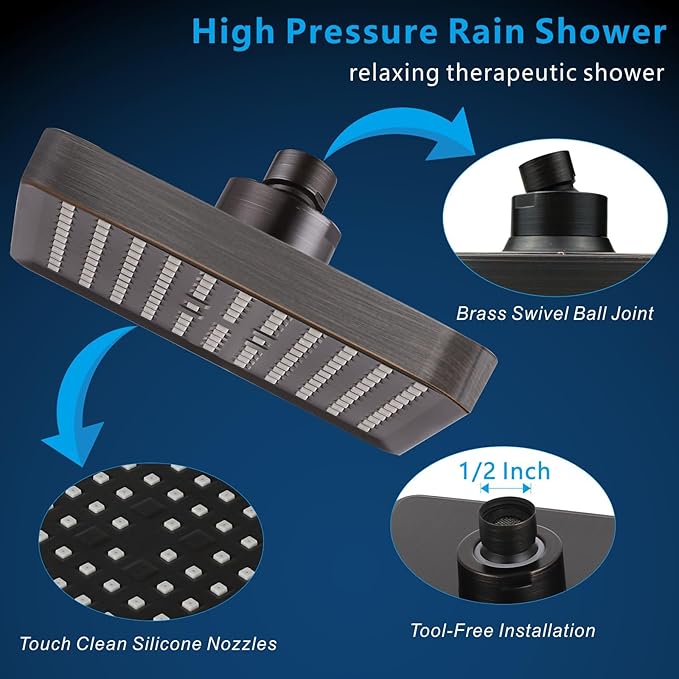 High Pressure Rain Shower

relaxing therapeutic shower

Brass Swivel Ball Joint

1/2 Inch

Touch Clean Silicone Nozzles

Tool-Free Installation