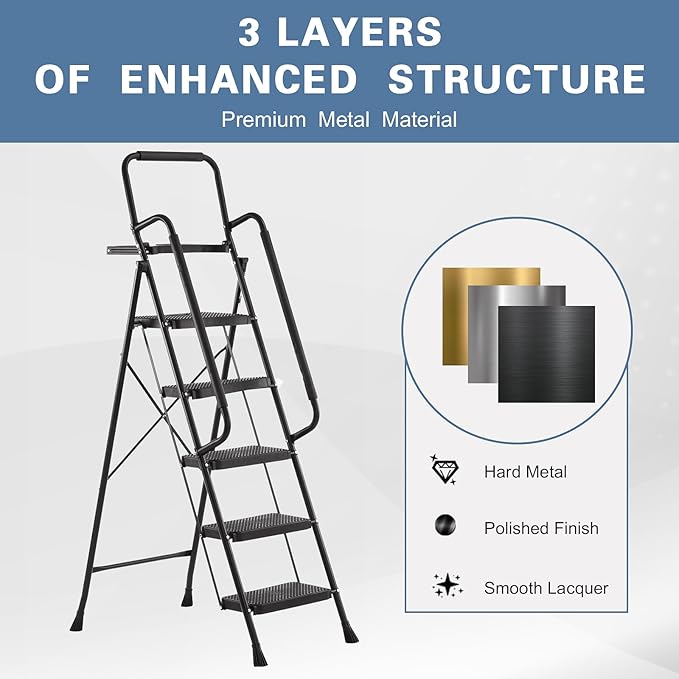 3 LAYERS
OF ENHANCED STRUCTURE

Premium Metal Material

Hard Metal

Polished Finish

Smooth Lacquer