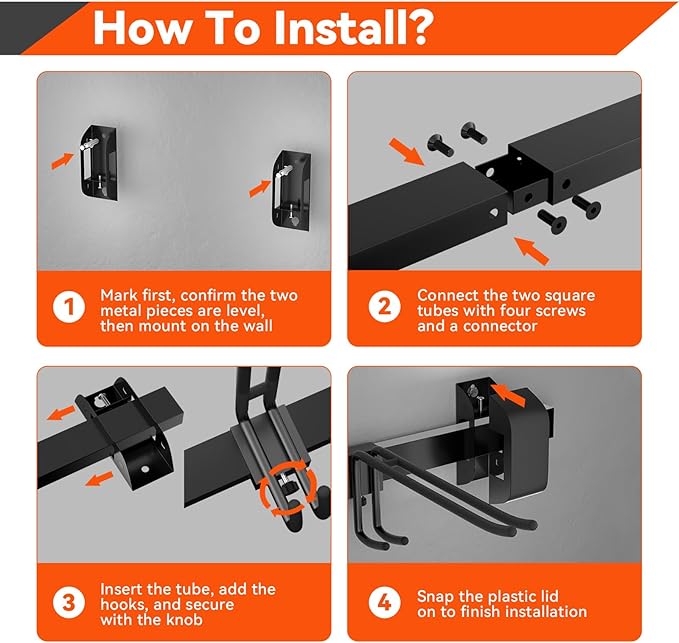 How To Install?

1 Mark first, confirm the two metal pieces are level, then mount on the wall

2 Connect the two square tubes with four screws and a connector

3 Insert the tube, add the hooks, and secure with the knob

4 Snap the plastic lid on to finish installation