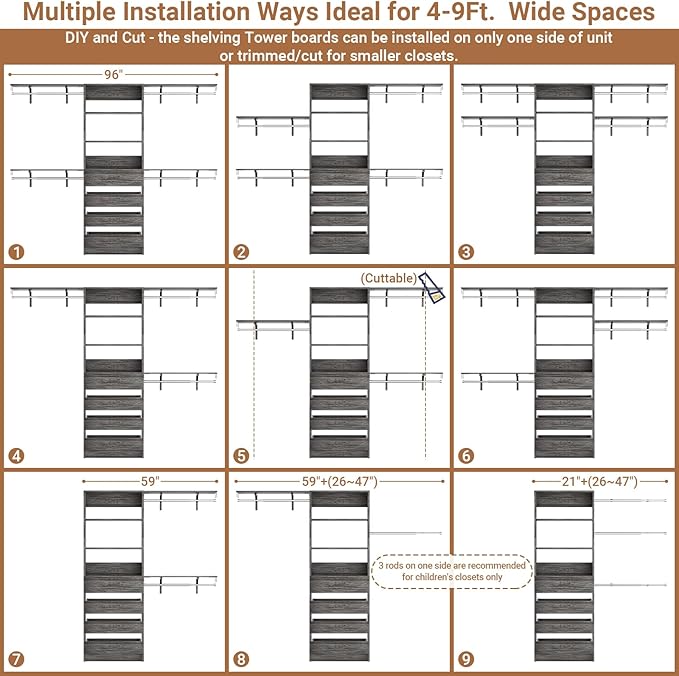 Multiple Installation Ways Ideal for 4-9Ft. Wide Spaces

DIY and Cut - the shelving Tower boards can be installed on only one side of unit or trimmed/cut for smaller closets.

96"

1

2

3

4

(Cuttable)

5

6

59"

7

59"+(26~47")

3 rods on one side are recommended for children's closets only

8

21"+(26~47")

9