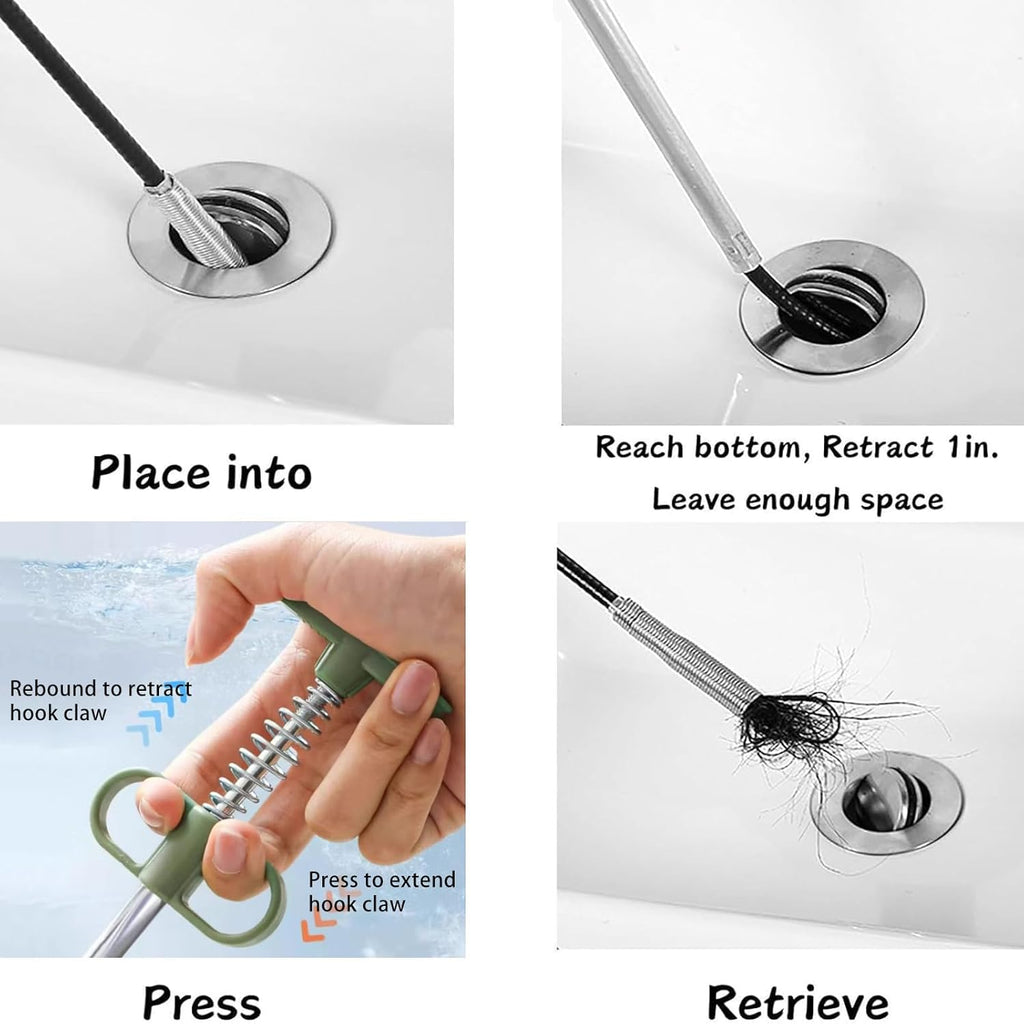 Place into

Reach bottom, Retract 1in.
Leave enough space

Rebound to retract hook claw

Press to extend hook claw

Press

Retrieve