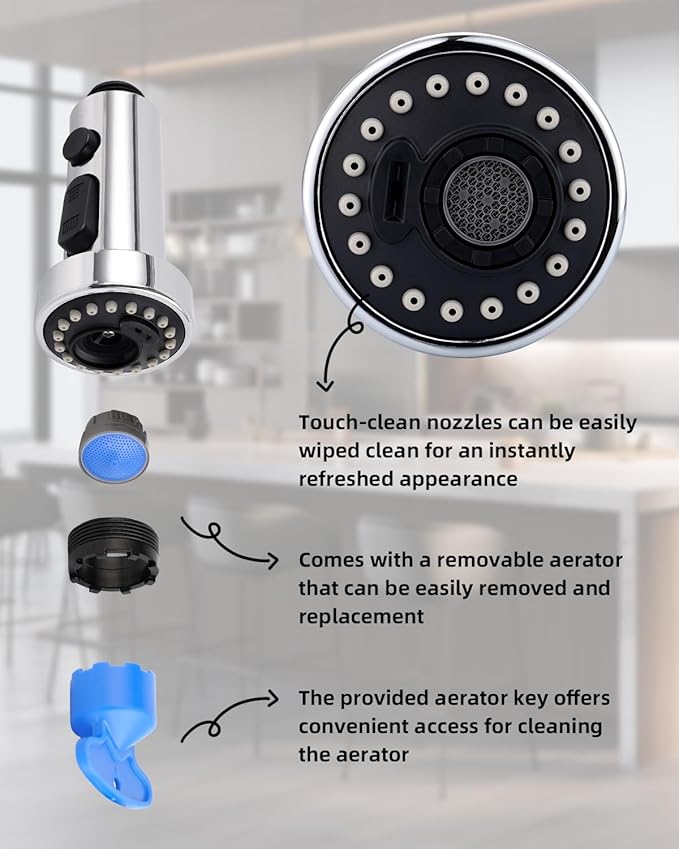 Touch-clean nozzles can be easily wiped clean for an instantly refreshed appearance

Comes with a removable aerator that can be easily removed and replacement

The provided aerator key offers convenient access for cleaning the aerator