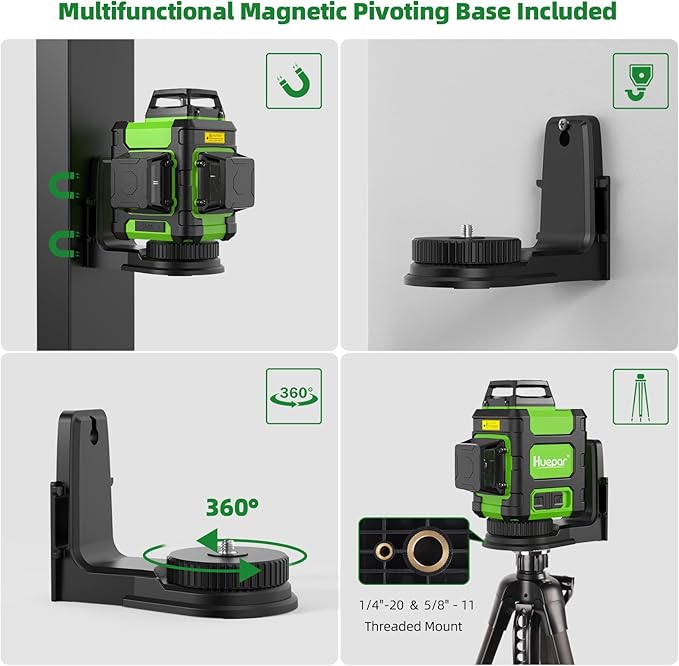 Multifunctional Magnetic Pivoting Base Included

360°

360°

Huepar

1/4"-20 & 5/8" - 11
Threaded Mount