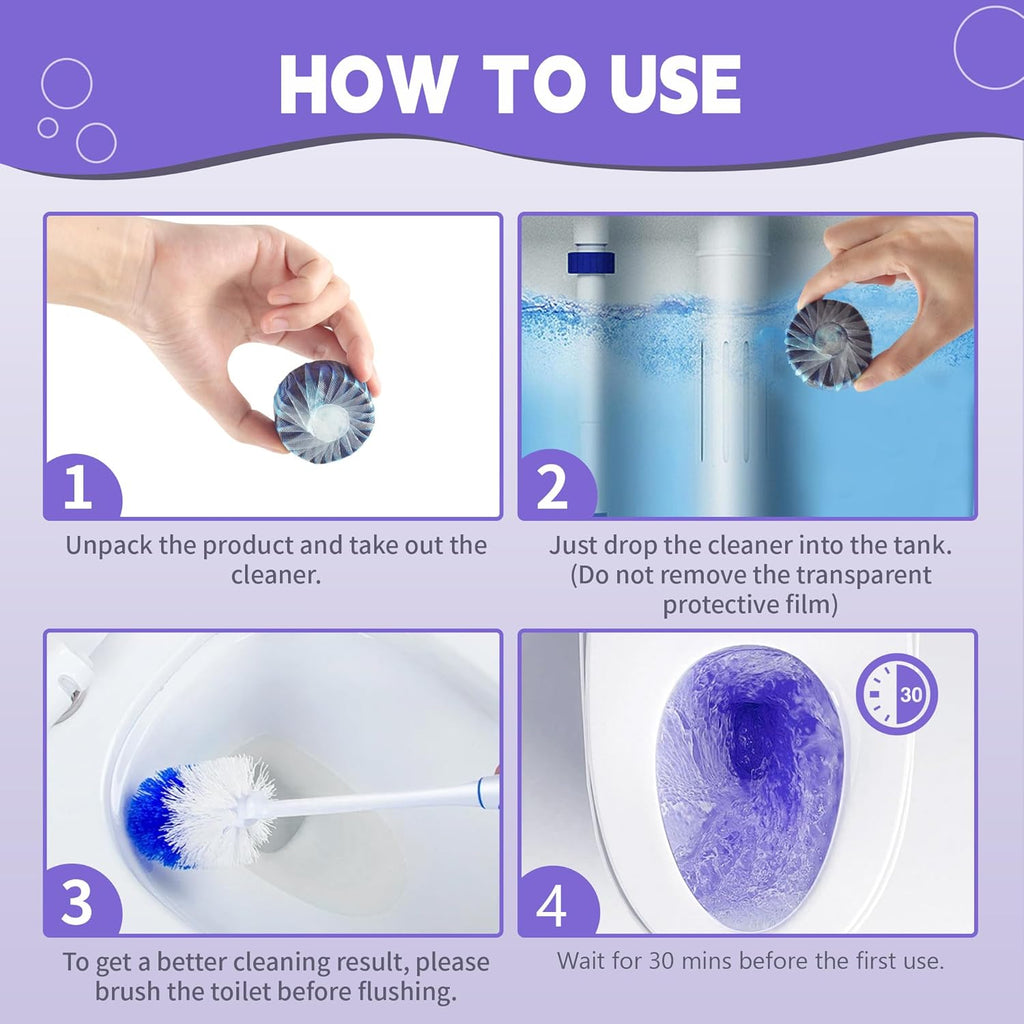 HOW TO USE

1

Unpack the product and take out the cleaner.

2

Just drop the cleaner into the tank. (Do not remove the transparent protective film)

3

To get a better cleaning result, please brush the toilet before flushing.

30

4

Wait for 30 mins before the first use.