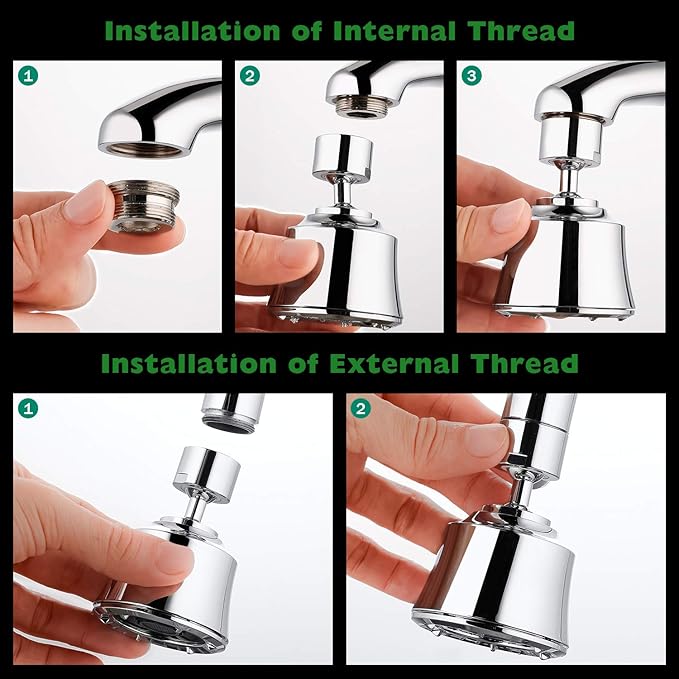 Installation of Internal Thread

1

2

3

Installation of External Thread

1

2