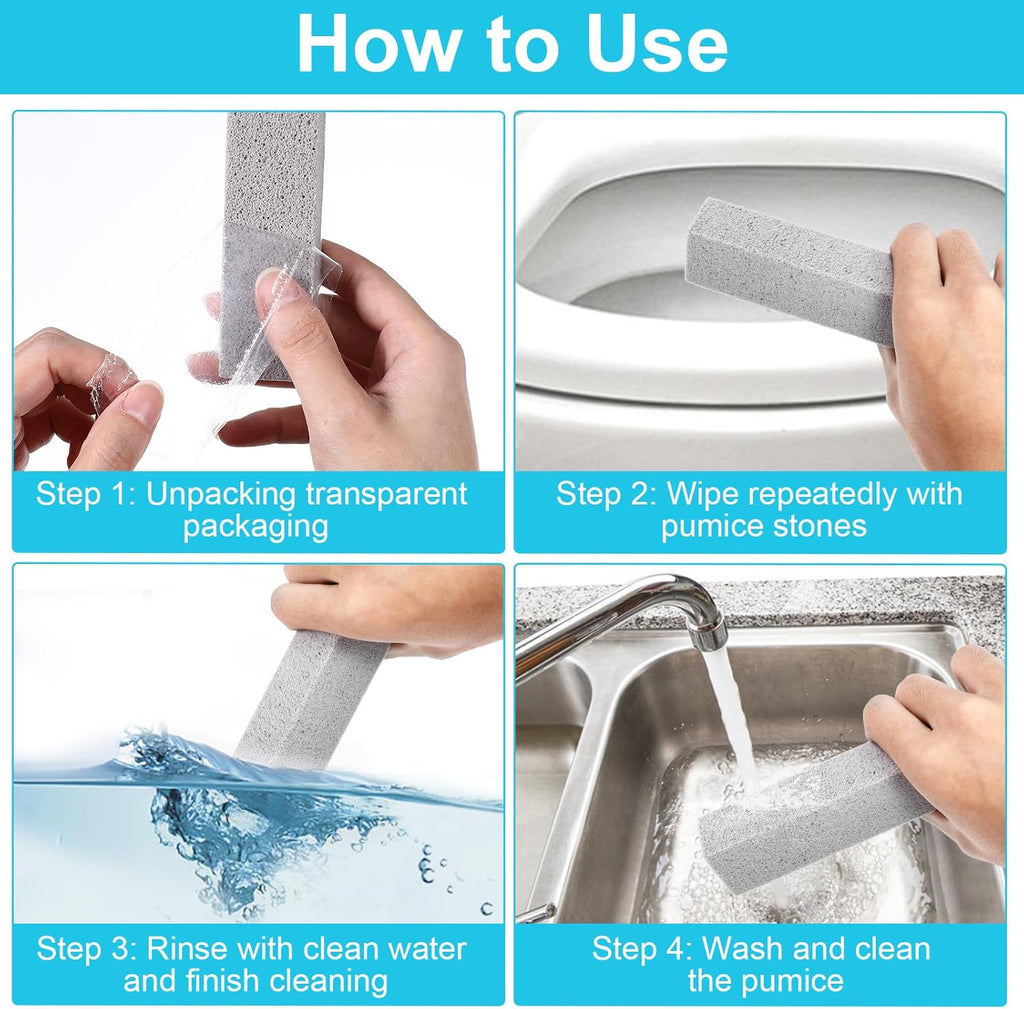 How to Use

Step 1: Unpacking transparent packaging

Step 2: Wipe repeatedly with pumice stones

Step 3: Rinse with clean water and finish cleaning

Step 4: Wash and clean the pumice