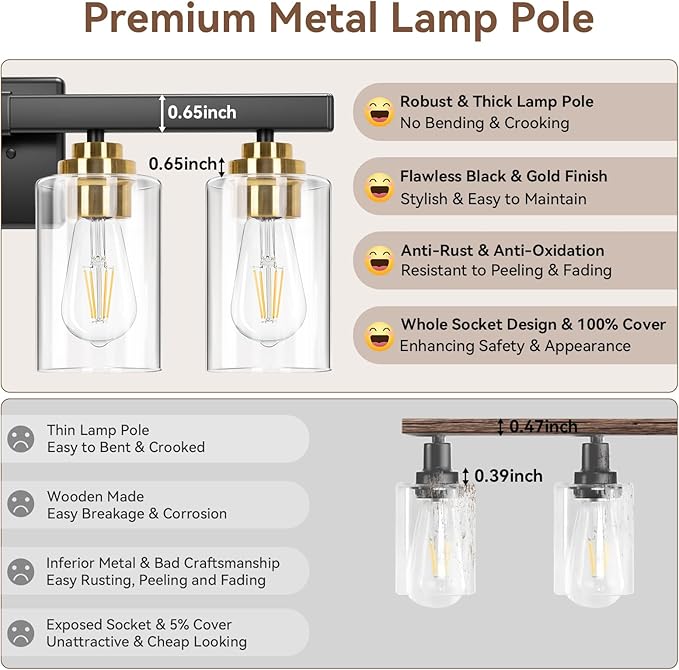 Premium Metal Lamp Pole

0.65inch

0.65inch

Robust & Thick Lamp Pole
No Bending & Crooking

Flawless Black & Gold Finish
Stylish & Easy to Maintain

Anti-Rust & Anti-Oxidation
Resistant to Peeling & Fading

Whole Socket Design & 100% Cover
Enhancing Safety & Appearance

Thin Lamp Pole
Easy to Bent & Crooked

Wooden Made
Easy Breakage & Corrosion

Inferior Metal & Bad Craftsmanship
Easy Rusting, Peeling and Fading

Exposed Socket & 5% Cover
Unattractive & Cheap Looking

0.47inch

0.39inch