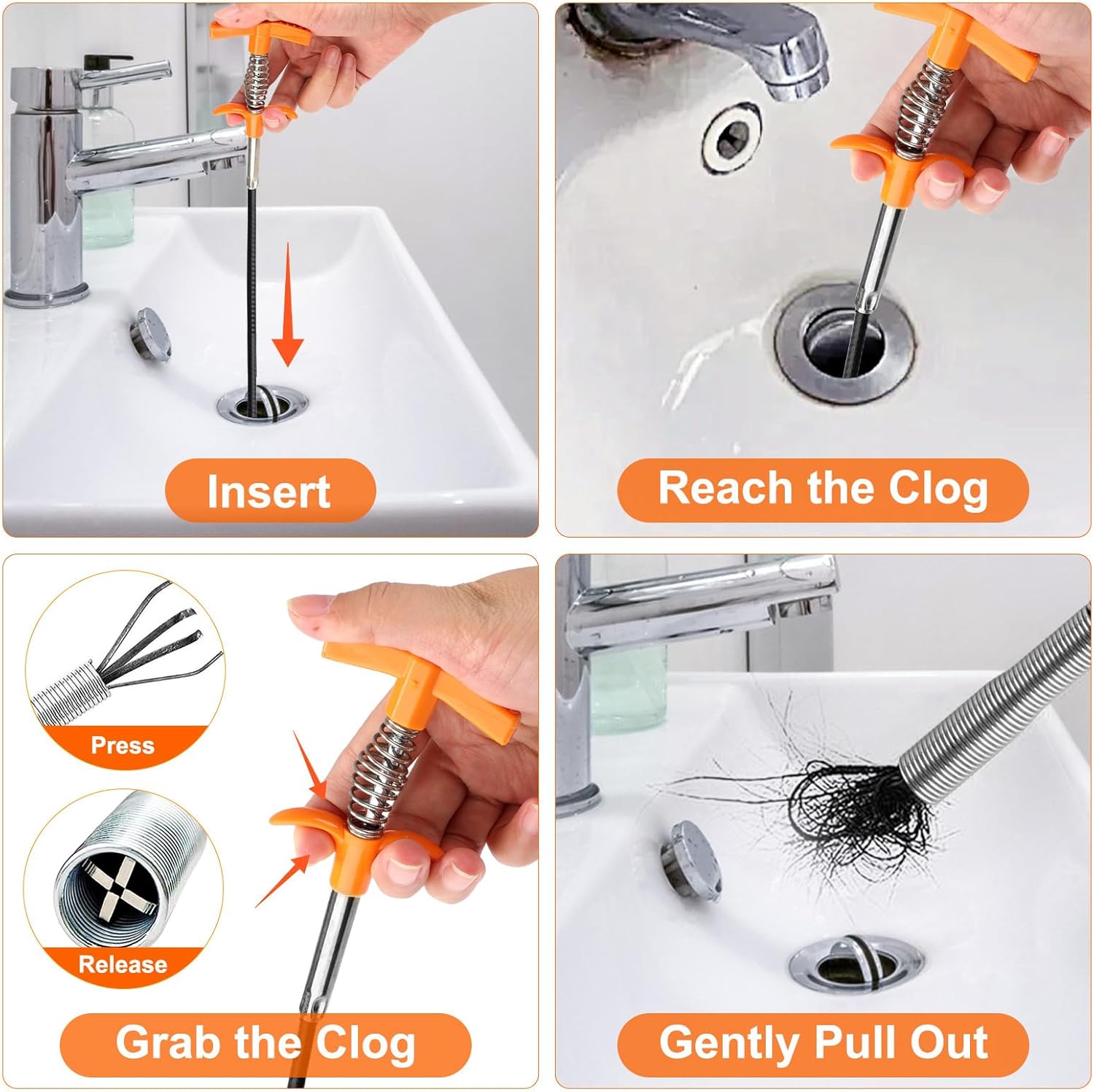 Insert

Reach the Clog

Press

Release

Grab the Clog

Gently Pull Out