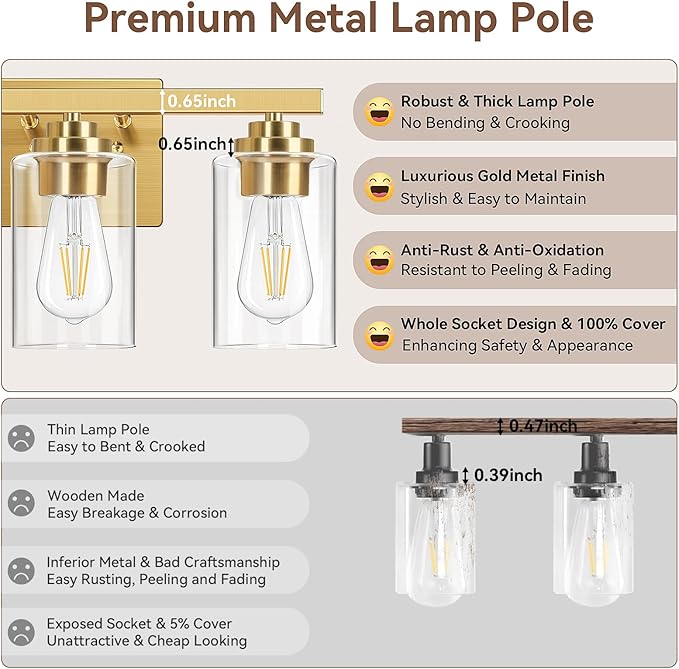 Premium Metal Lamp Pole

0.65inch

0.65inch

Robust & Thick Lamp Pole
No Bending & Crooking

Luxurious Gold Metal Finish
Stylish & Easy to Maintain

Anti-Rust & Anti-Oxidation
Resistant to Peeling & Fading

Whole Socket Design & 100% Cover
Enhancing Safety & Appearance

Thin Lamp Pole
Easy to Bent & Crooked

Wooden Made
Easy Breakage & Corrosion

Inferior Metal & Bad Craftsmanship
Easy Rusting, Peeling and Fading

Exposed Socket & 5% Cover
Unattractive & Cheap Looking

0.47inch

0.39inch