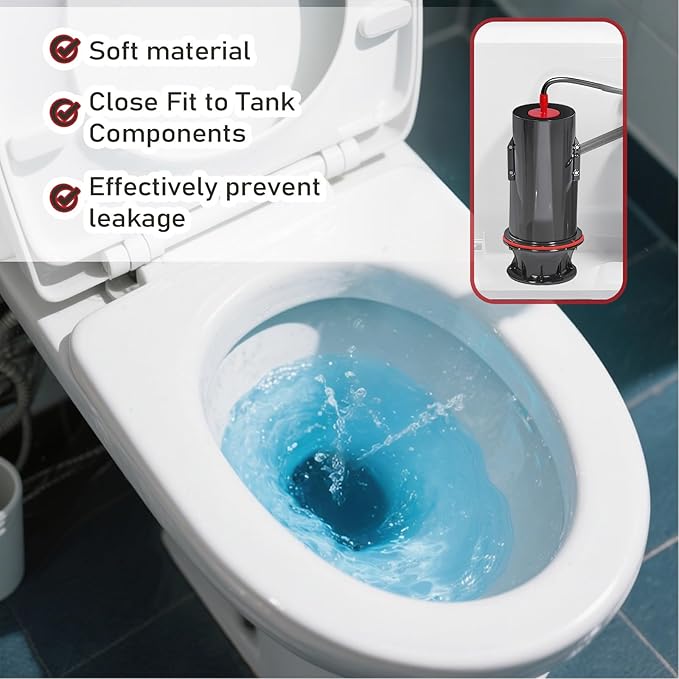 Soft material

Close Fit to Tank Components

Effectively prevent leakage