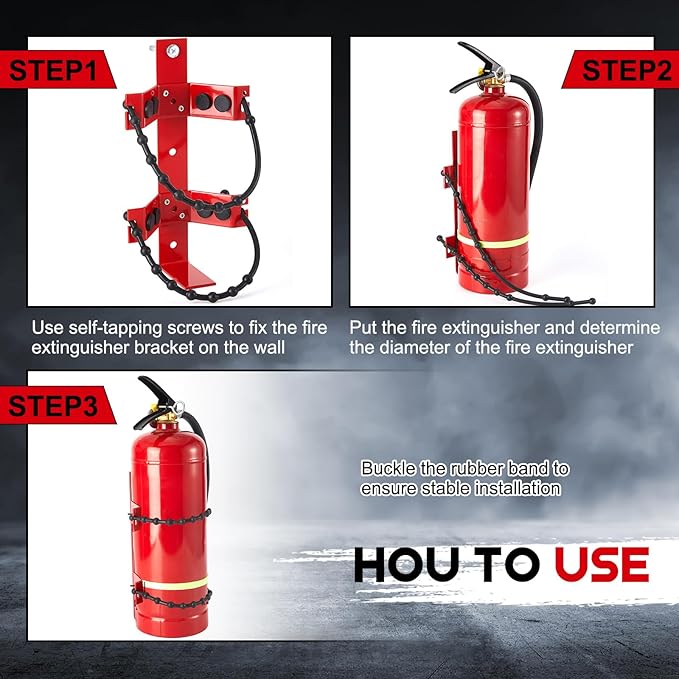 STEP1

Use self-tapping screws to fix the fire extinguisher bracket on the wall

STEP2

Put the fire extinguisher and determine the diameter of the fire extinguisher

STEP3

Buckle the rubber band to ensure stable installation

HOU TO USE