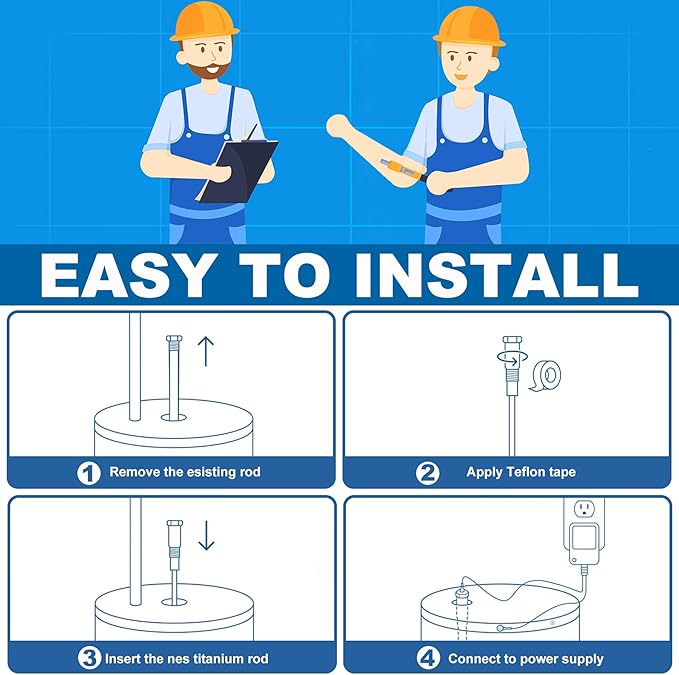 EASY TO INSTALL

1 Remove the esisting rod

2 Apply Teflon tape

3 Insert the nes titanium rod

4 Connect to power supply