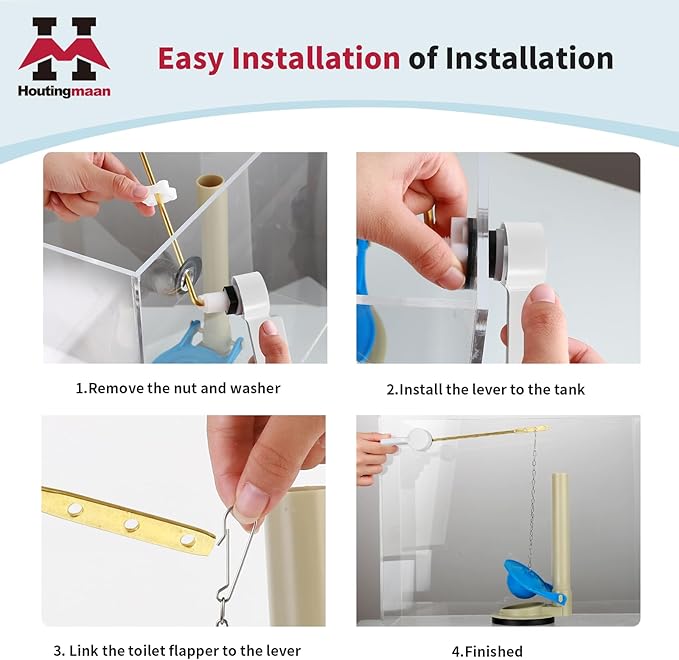 Houtingmaan

Easy Installation of Installation

1.Remove the nut and washer

2.Install the lever to the tank

3. Link the toilet flapper to the lever

4.Finished