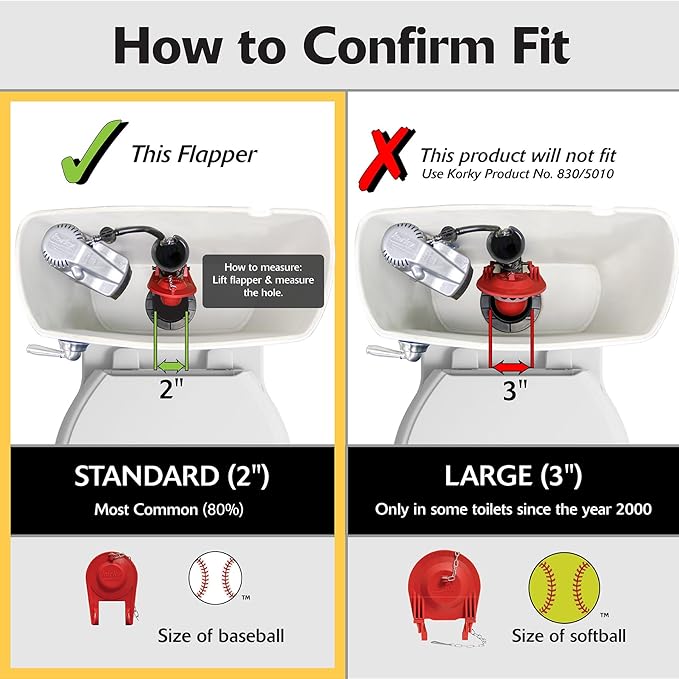 How to Confirm Fit

This Flapper

How to measure: Lift flapper & measure the hole.

2"

STANDARD (2")

Most Common (80%)

™

Size of baseball

This product will not fit
Use Korky Product No. 830/5010

3"

LARGE (3")

Only in some toilets since the year 2000

™

Size of softball