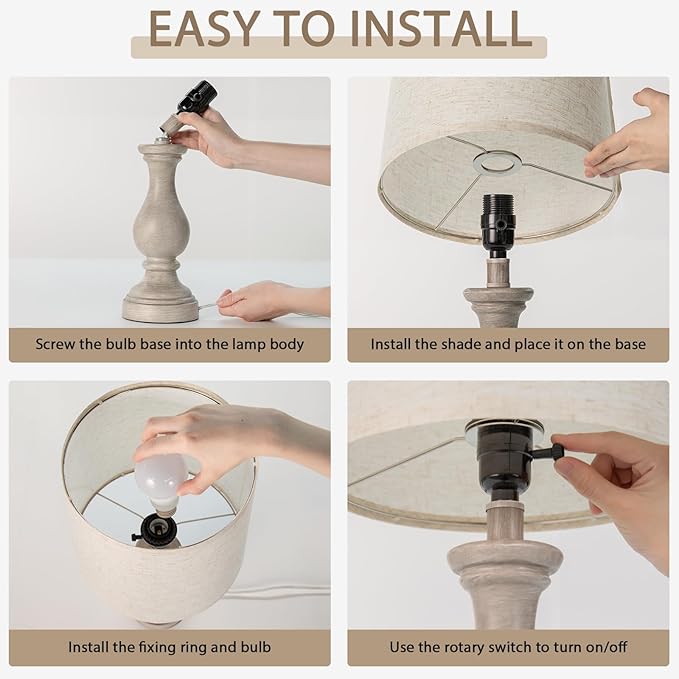 EASY TO INSTALL

Screw the bulb base into the lamp body

Install the shade and place it on the base

Install the fixing ring and bulb

Use the rotary switch to turn on/off