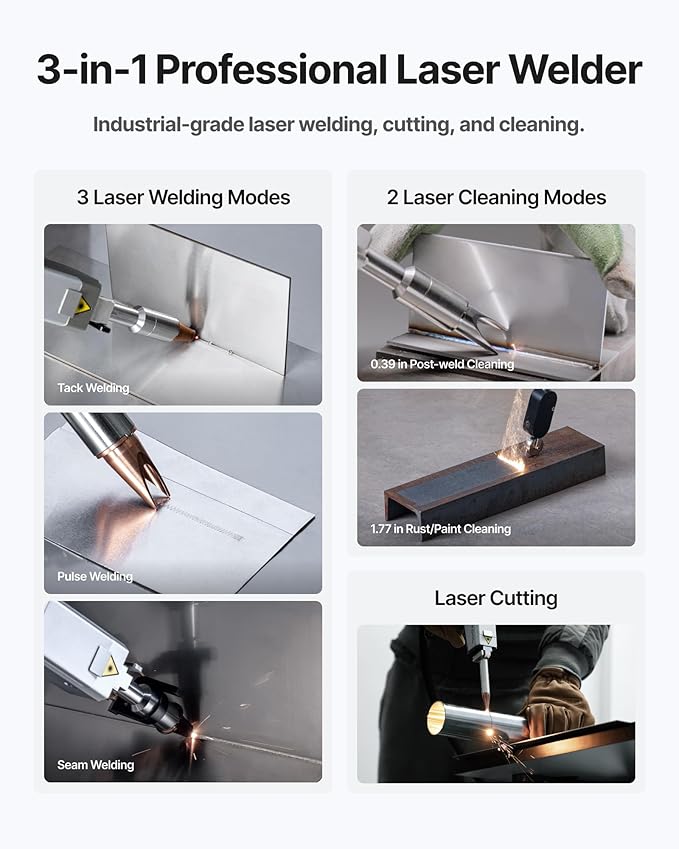 3-in-1 Professional Laser Welder

Industrial-grade laser welding, cutting, and cleaning.

3 Laser Welding Modes

Tack Welding

Pulse Welding

Seam Welding

2 Laser Cleaning Modes

0.39 in Post-weld Cleaning

1.77 in Rust/Paint Cleaning

Laser Cutting