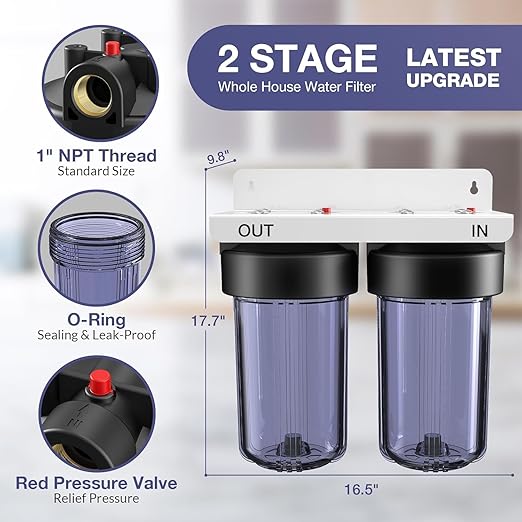 2 STAGE
Whole House Water Filter

LATEST UPGRADE

1" NPT Thread
Standard Size

O-Ring
Sealing & Leak-Proof

Red Pressure Valve
Relief Pressure

9.8"

OUT

IN

17.7"

16.5"